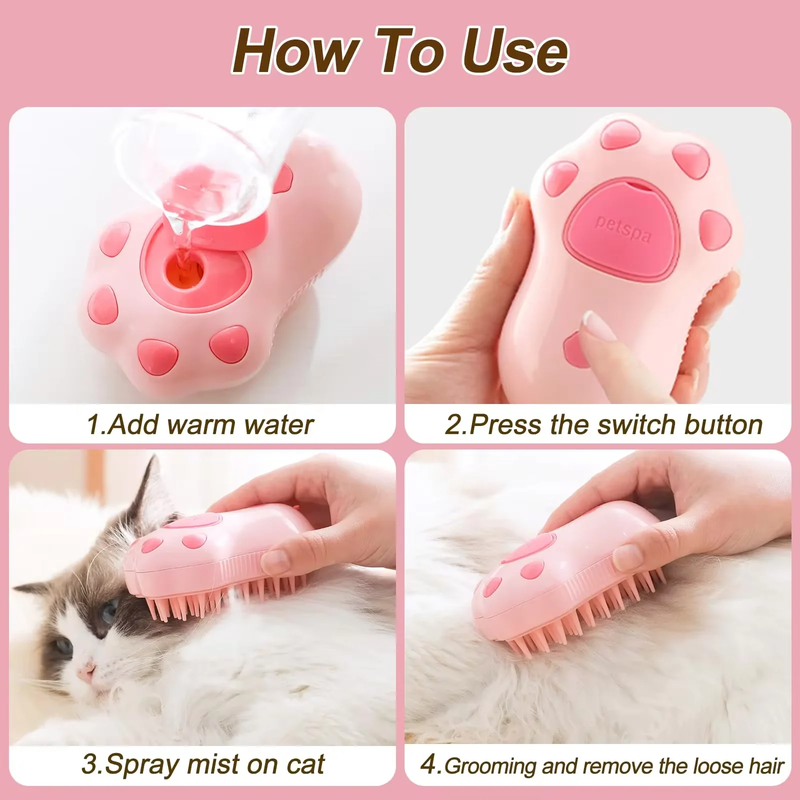 How To Use

1.Add warm water

petspa

2.Press the switch button

3.Spray mist on cat

4.Grooming and remove the loose hair