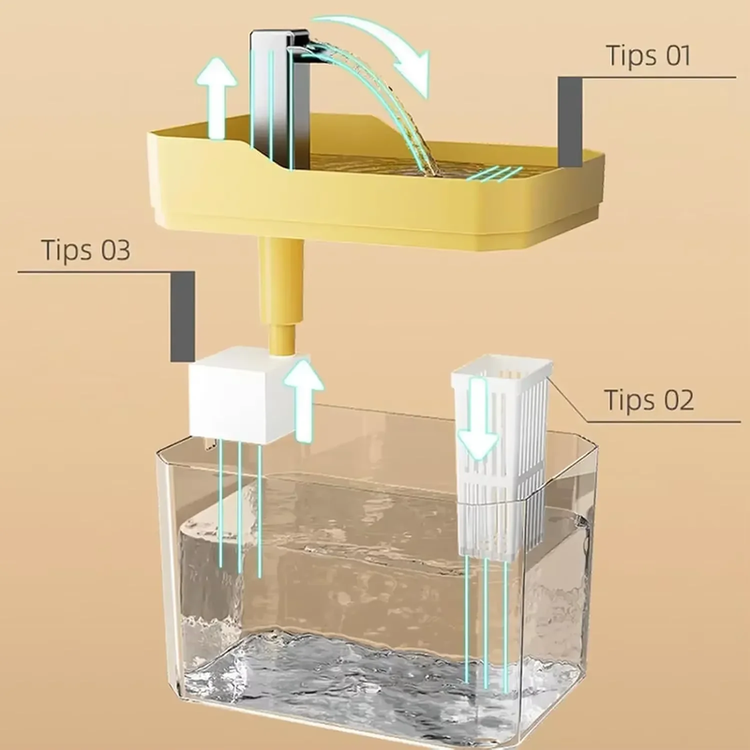 Tips 01

Tips 03

Tips 02